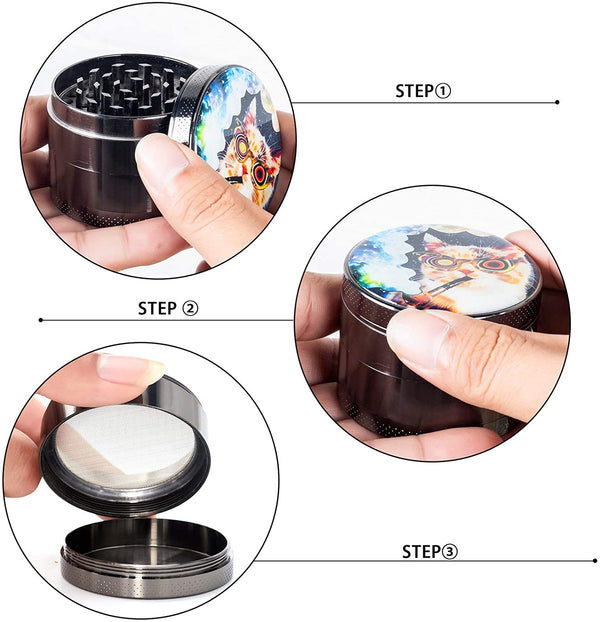 STEP①

STEP ②

STEP③