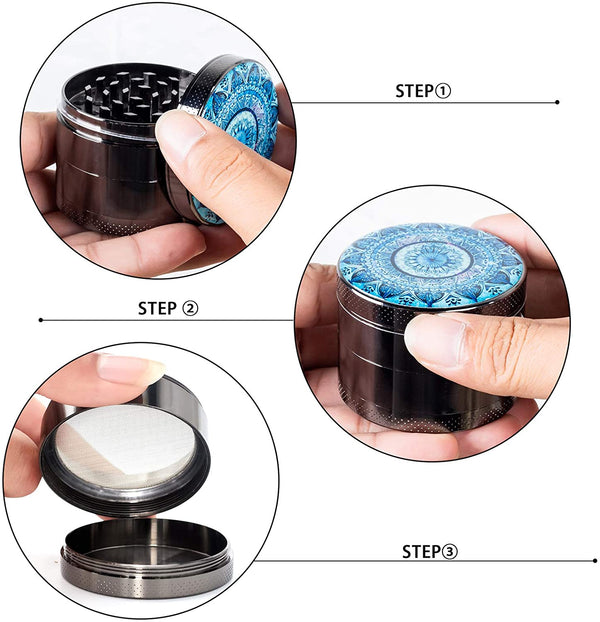 STEP①

STEP ②

STEP③