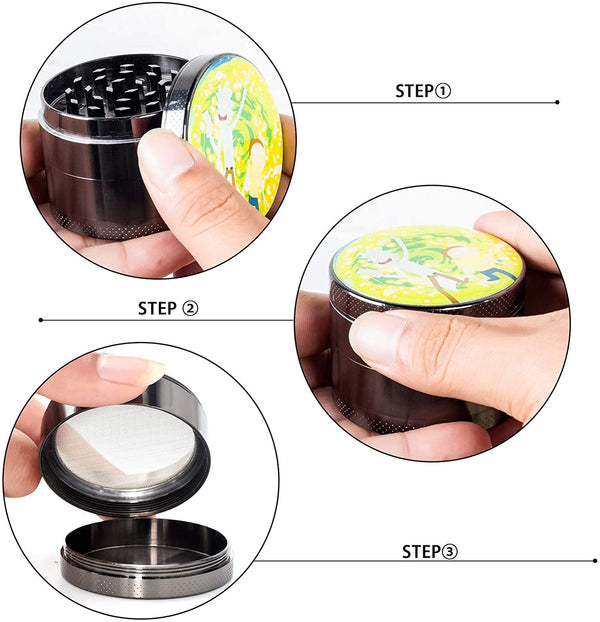 STEP①

STEP ②

STEP③